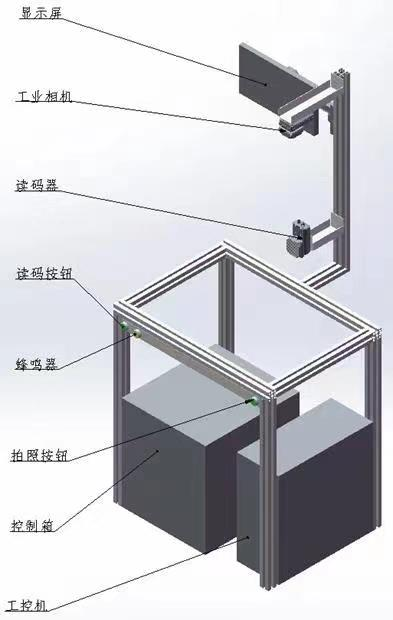 显示屏

工业相机

读码器

读码按钮

蜂鸣器

拍照按钮

控制箱

工控机